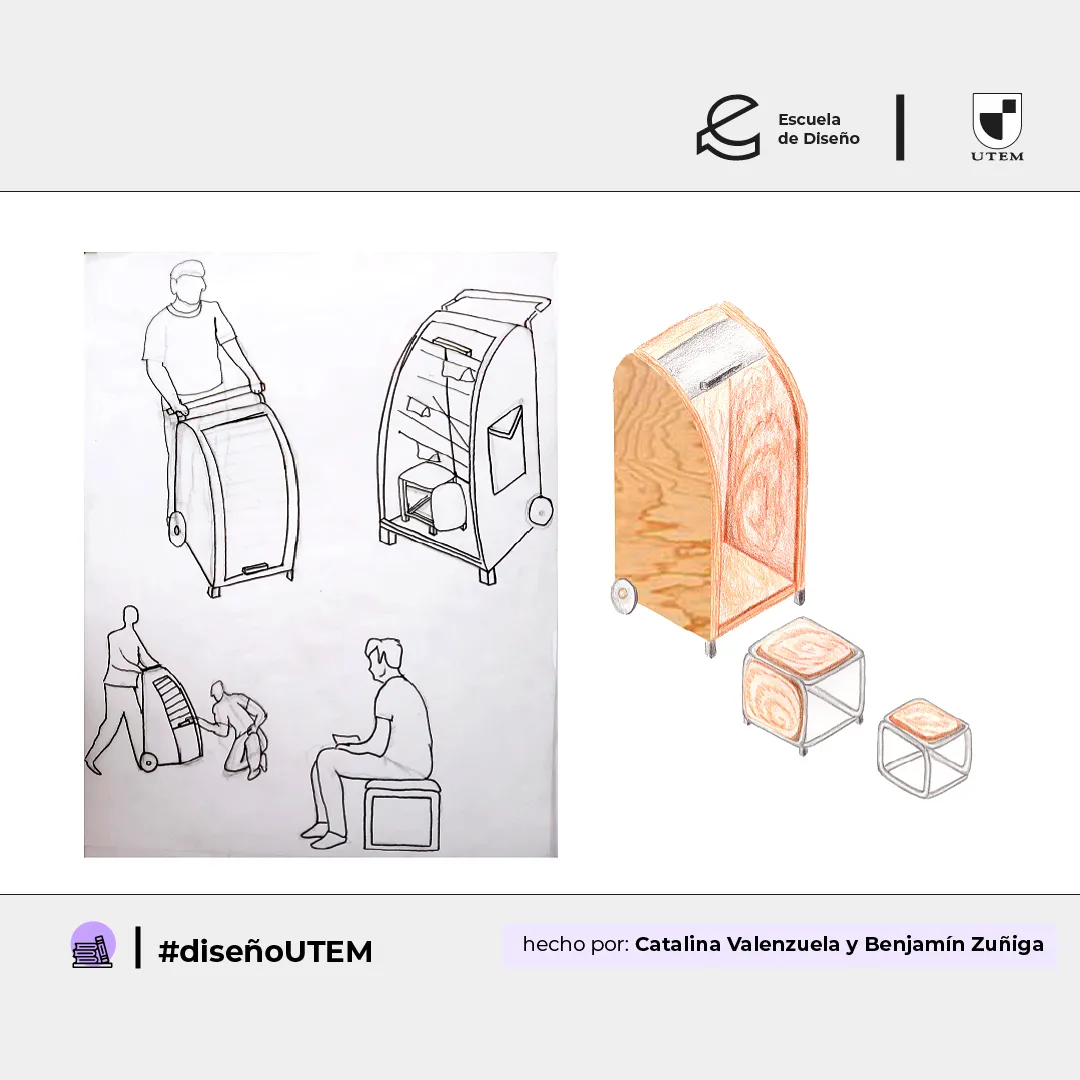 Escuela de Diseño

UTEM

#diseñoUTEM

hecho por: Catalina Valenzuela y Benjamín Zuñiga