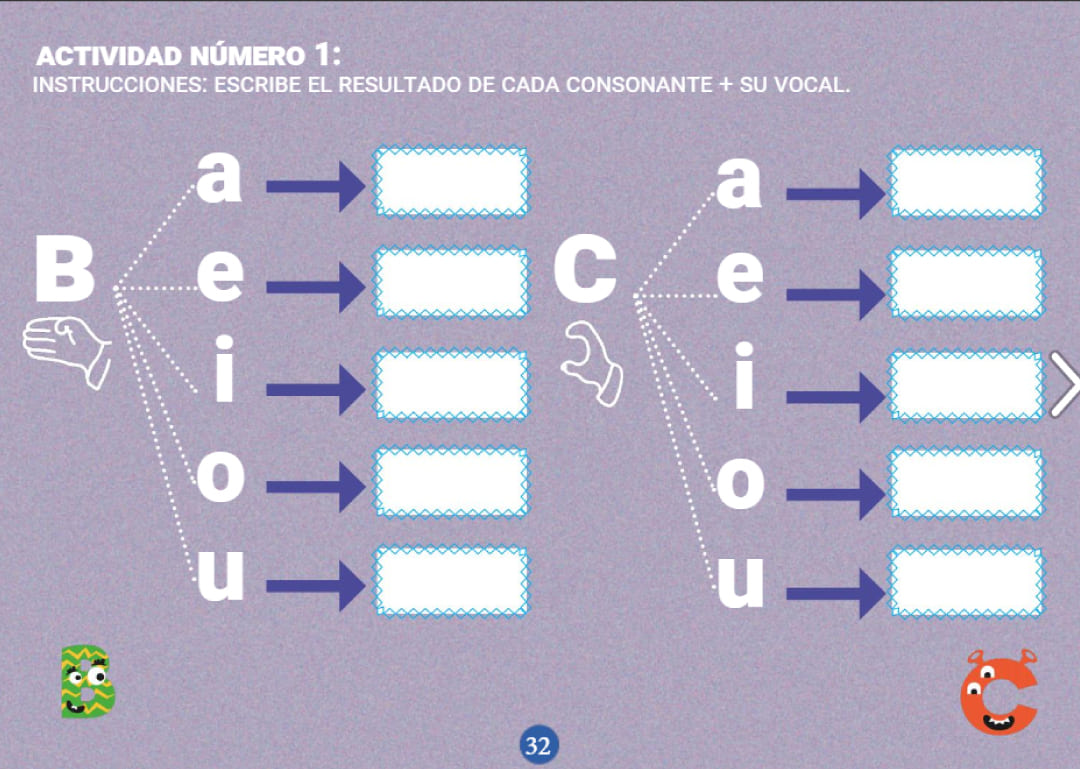 ACTIVIDAD NÚMERO 1:
INSTRUCCIONES: ESCRIBE EL RESULTADO DE CADA CONSONANTE + SU VOCAL.

B
a
e
i
o
u

C
a
e
i
o
u

32