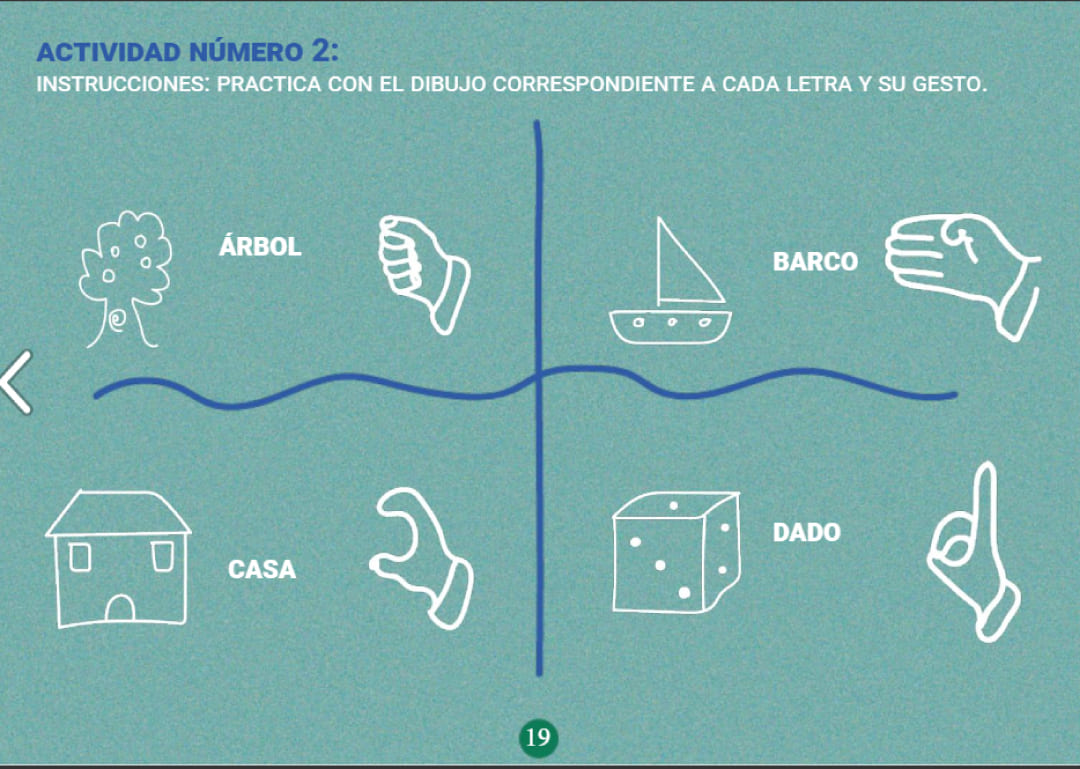 ACTIVIDAD NÚMERO 2:
INSTRUCCIONES: PRACTICA CON EL DIBUJO CORRESPONDIENTE A CADA LETRA Y SU GESTO.

ÁRBOL

BARCO

CASA

DADO

19